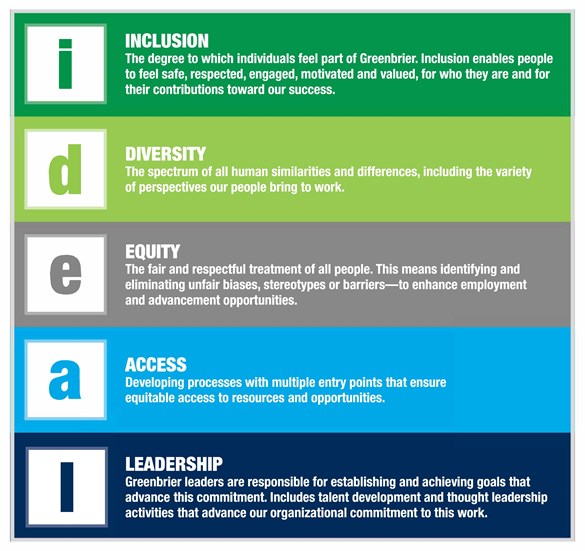 i

INCLUSION
The degree to which individuals feel part of Greenbrier. Inclusion enables people to feel safe, respected, engaged, motivated and valued, for who they are and for their contributions toward our success.

d

DIVERSITY
The spectrum of all human similarities and differences, including the variety of perspectives our people bring to work.

e

EQUITY
The fair and respectful treatment of all people. This means identifying and eliminating unfair biases, stereotypes or barriers—to enhance employment and advancement opportunities.

a

ACCESS
Developing processes with multiple entry points that ensure equitable access to resources and opportunities.

l

LEADERSHIP
Greenbrier leaders are responsible for establishing and achieving goals that advance this commitment. Includes talent development and thought leadership activities that advance our organizational commitment to this work.